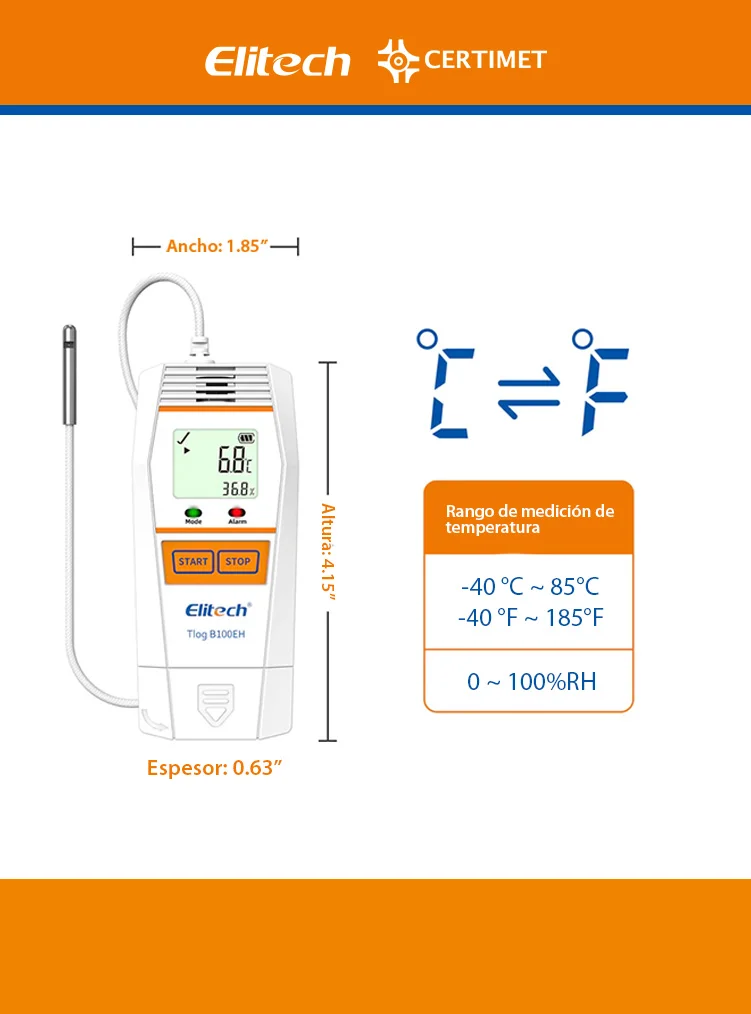 Elitech CERTIMET

Ancho: 1.85"

6.8 °C
36.8 %

Mode Alarm

START STOP

Elitech®
Tlog B100EH

Altura: 4.15"

Espesor: 0.63"

°C ⇌ °F

Rango de medición de temperatura

-40 °C ~ 85°C
-40 °F ~ 185°F

0 ~ 100%RH